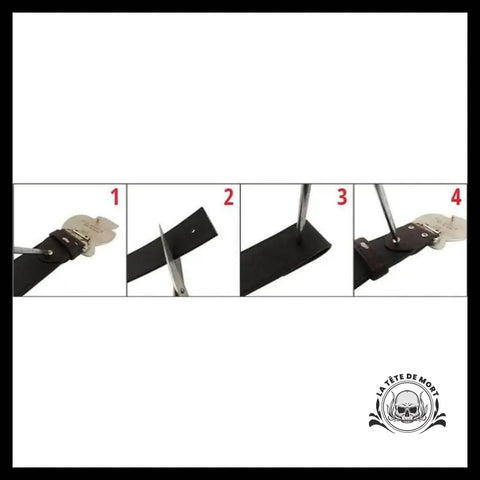 1

2

3

4

LA TÊTE DE MORT