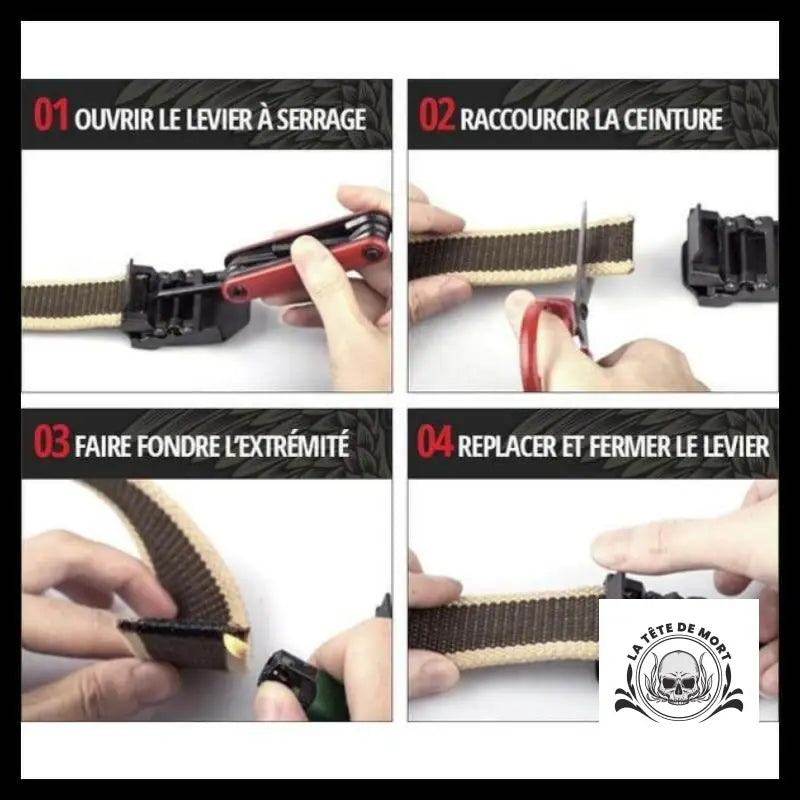 01 OUVRIR LE LEVIER À SERRAGE

02 RACCOURCIR LA CEINTURE

03 FAIRE FONDRE L'EXTRÉMITÉ

04 REPLACER ET FERMER LE LEVIER

LA TÊTE DE MORT